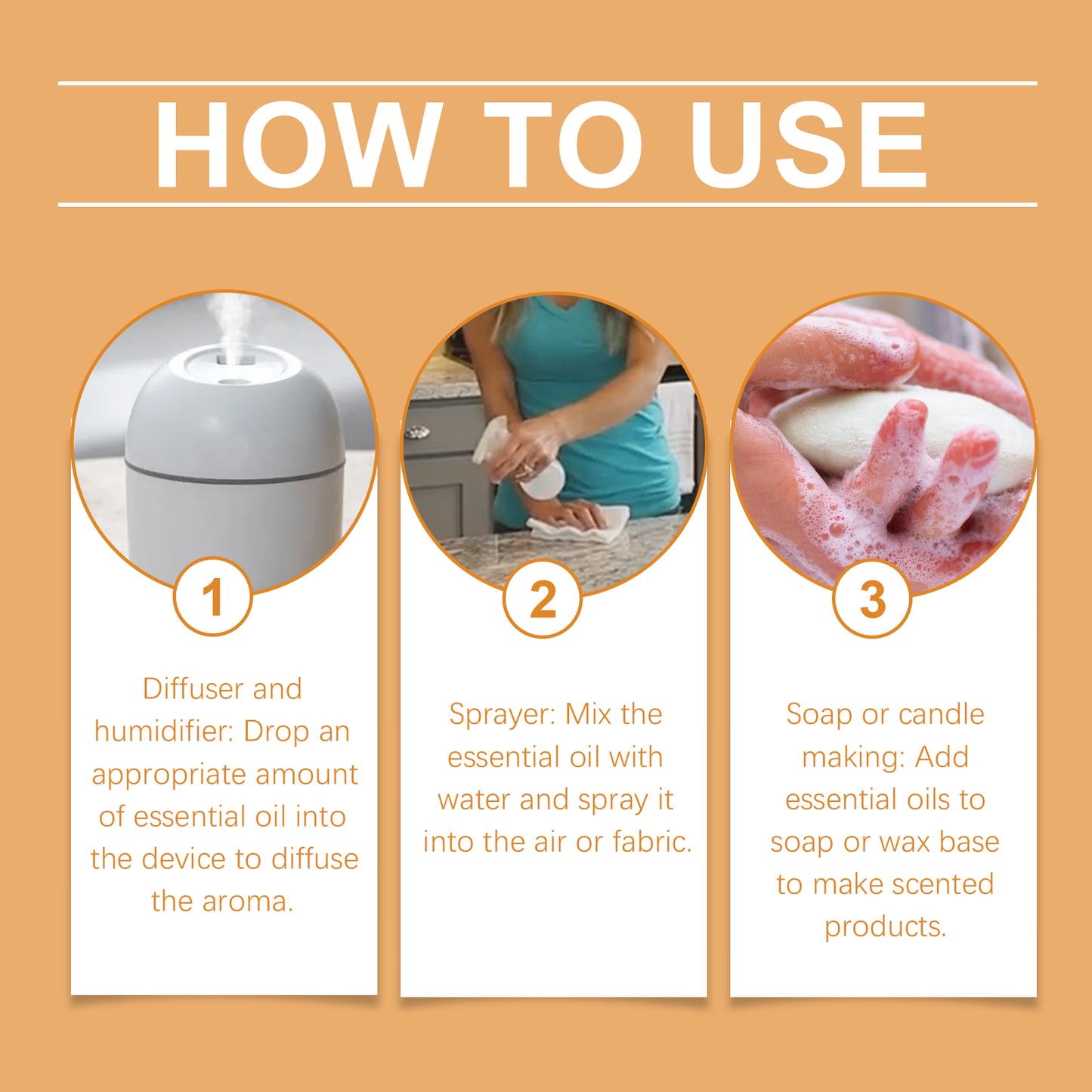 HOW TO USE

1

Diffuser and humidifier: Drop an appropriate amount of essential oil into the device to diffuse the aroma.

2

Sprayer: Mix the essential oil with water and spray it into the air or fabric.

3

Soap or candle making: Add essential oils to soap or wax base to make scented products.