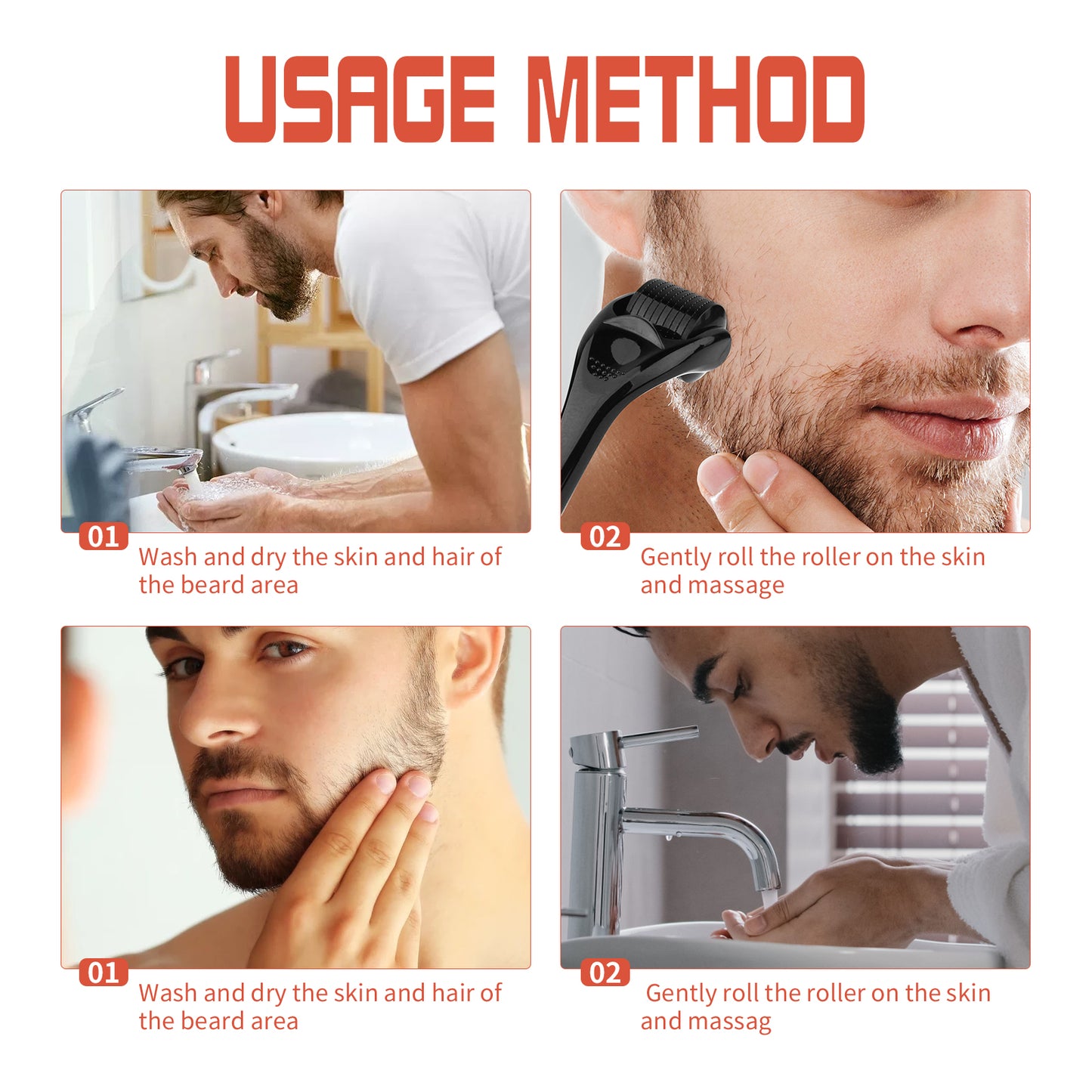 USAGE METHOD

01
Wash and dry the skin and hair of the beard area

02
Gently roll the roller on the skin and massage

01
Wash and dry the skin and hair of the beard area

02
Gently roll the roller on the skin and massag